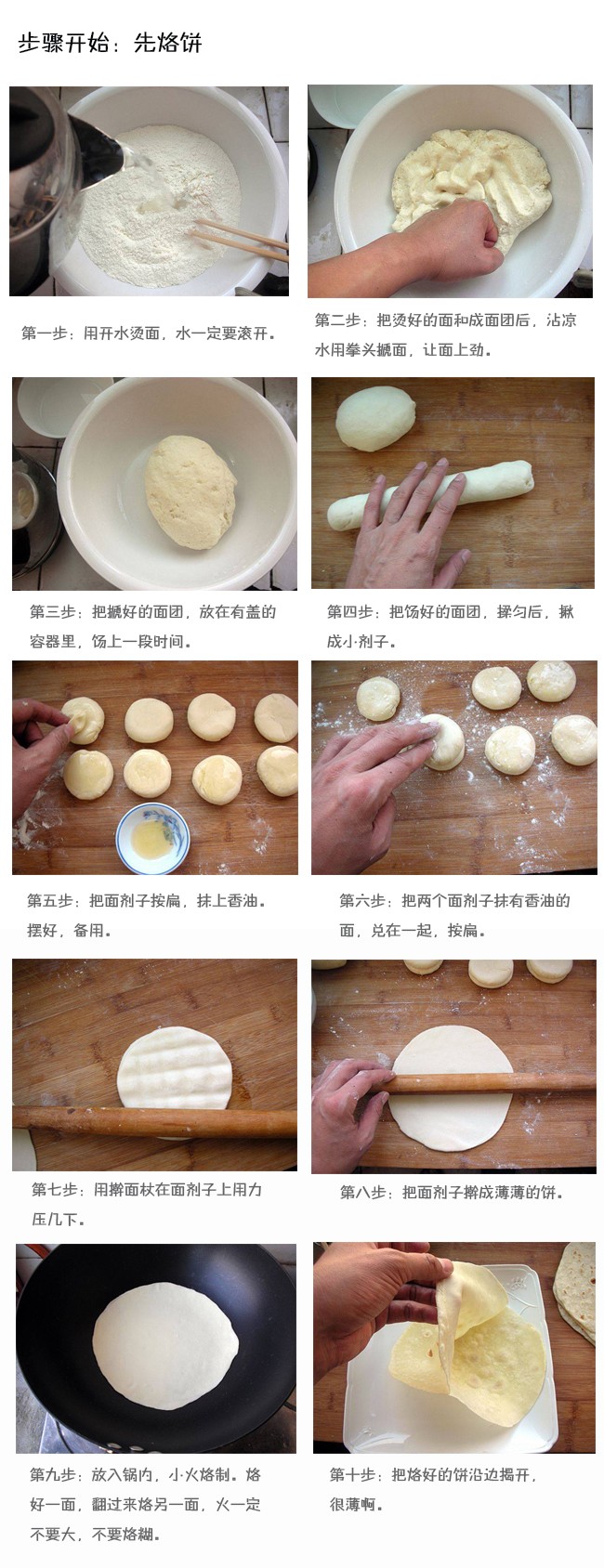 步骤开始：先烙饼

第一步：用开水烫面，水一定要滚开。

第二步：把烫好的面和成面团后，沾凉水用拳头搋面，让面上劲。

第三步：把搋好的面团，放在有盖的容器里，饧上一段时间。

第四步：把饧好的面团，揉匀后，揪成小剂子。

第五步：把面剂子按扁，抹上香油。摆好，备用。

第六步：把两个面剂子抹有香油的面，兑在一起，按扁。

第七步：用擀面杖在面剂子上用力压几下。

第八步：把面剂子擀成薄薄的饼。

第九步：放入锅内，小火烙制。烙好一面，翻过来烙另一面，火一定不要大，不要烙糊。

第十步：把烙好的饼沿边揭开，很薄啊。