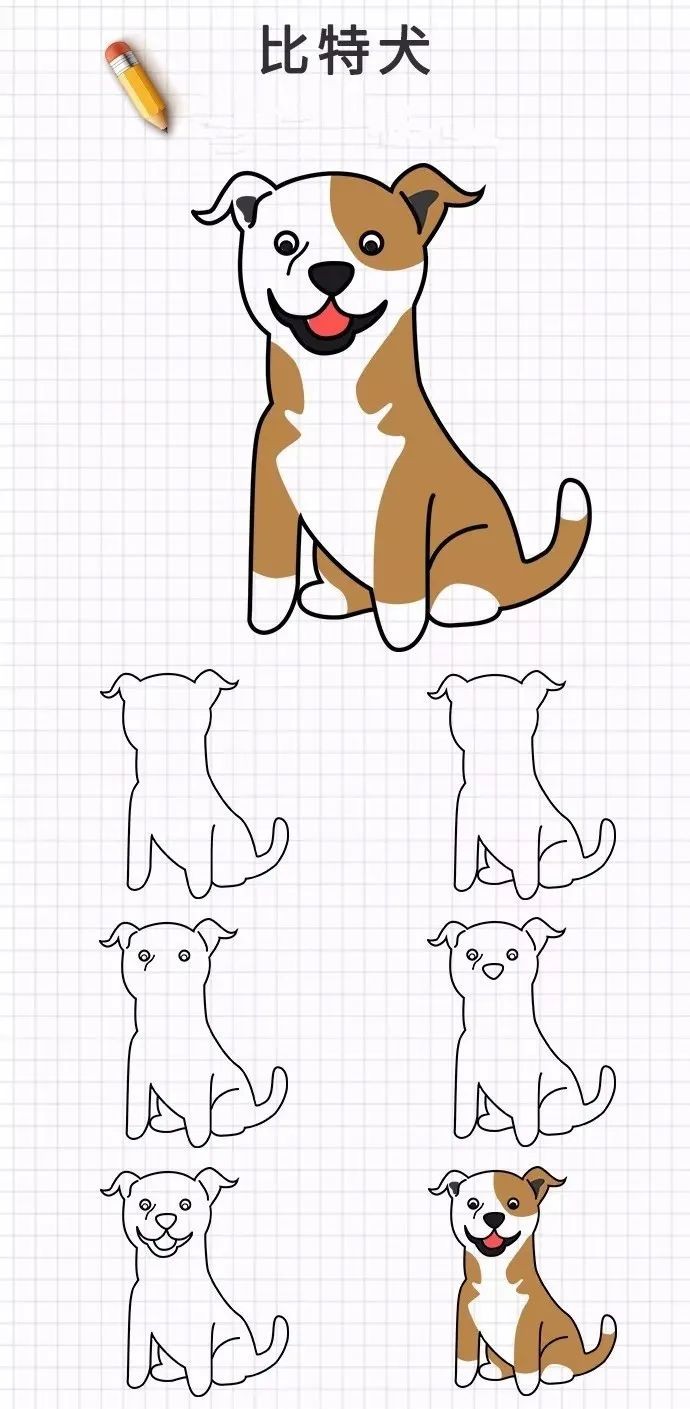 比特犬